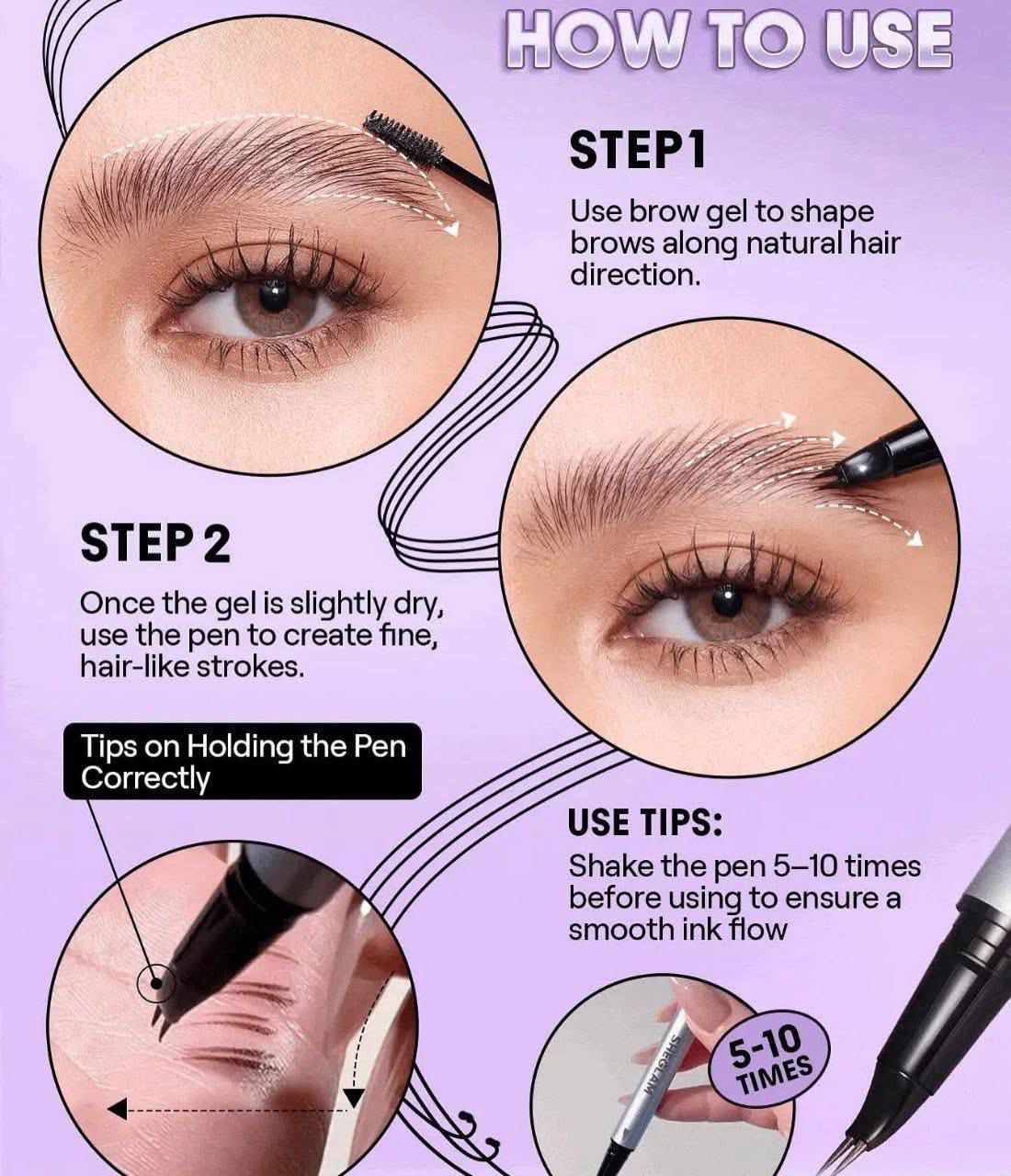 HOW TO USE

STEP1

Use brow gel to shape brows along natural hair direction.

STEP 2

Once the gel is slightly dry, use the pen to create fine, hair-like strokes.

Tips on Holding the Pen Correctly

USE TIPS:

Shake the pen 5–10 times before using to ensure a smooth ink flow

SHEGLAM

5-10 TIMES